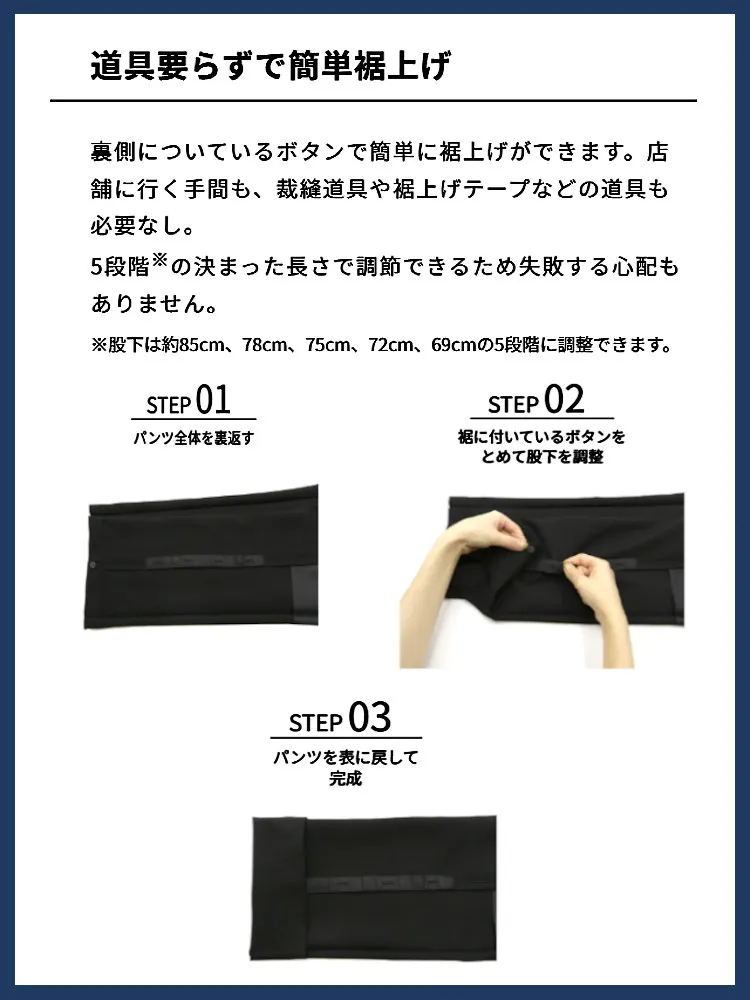 道具要らずで簡単裾上げ

裏側についているボタンで簡単に裾上げができます。店舗に行く手間も、裁縫道具や裾上げテープなどの道具も必要なし。
5段階※の決まった長さで調節できるため失敗する心配もありません。

※股下は約85cm、78cm、75cm、72cm、69cmの5段階に調整できます。

STEP 01
パンツ全体を裏返す

STEP 02
裾に付いているボタンをとめて股下を調整

STEP 03
パンツを表に戻して完成